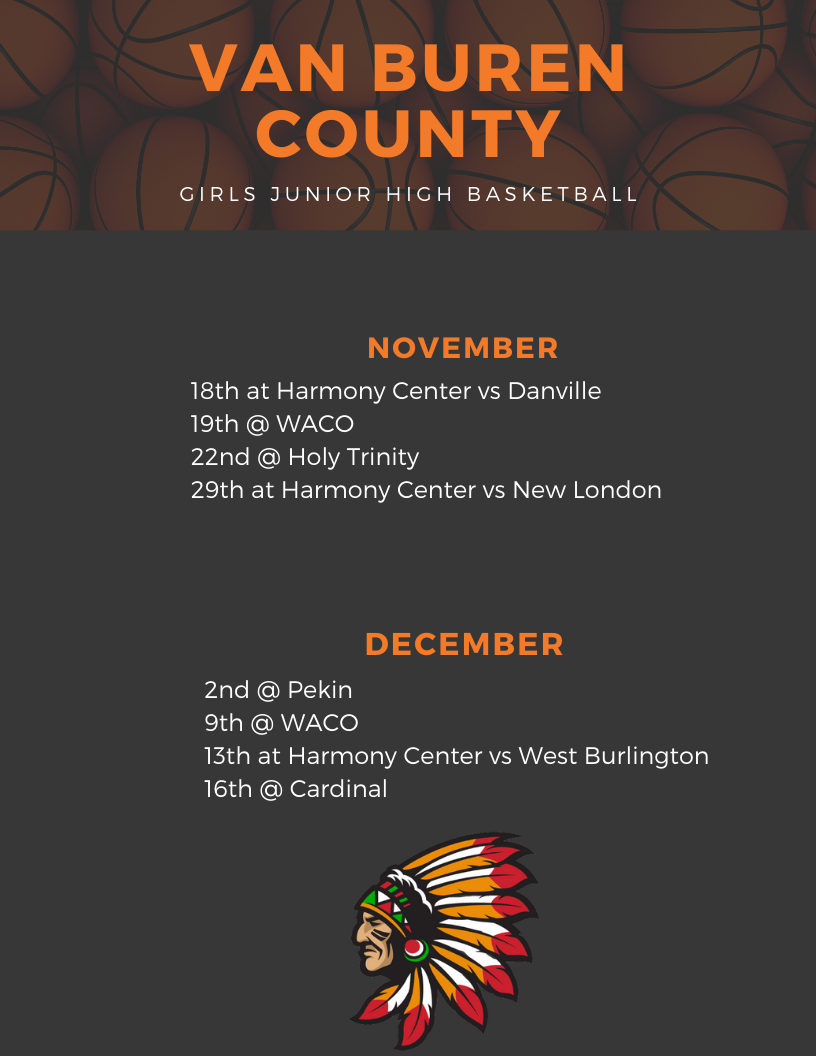 VAN BUREN COUNTY

GIRLS JUNIOR HIGH BASKETBALL

NOVEMBER

18th at Harmony Center vs Danville
19th @ WACO
22nd @ Holy Trinity
29th at Harmony Center vs New London

DECEMBER

2nd @ Pekin
9th @ WACO
13th at Harmony Center vs West Burlington
16th @ Cardinal